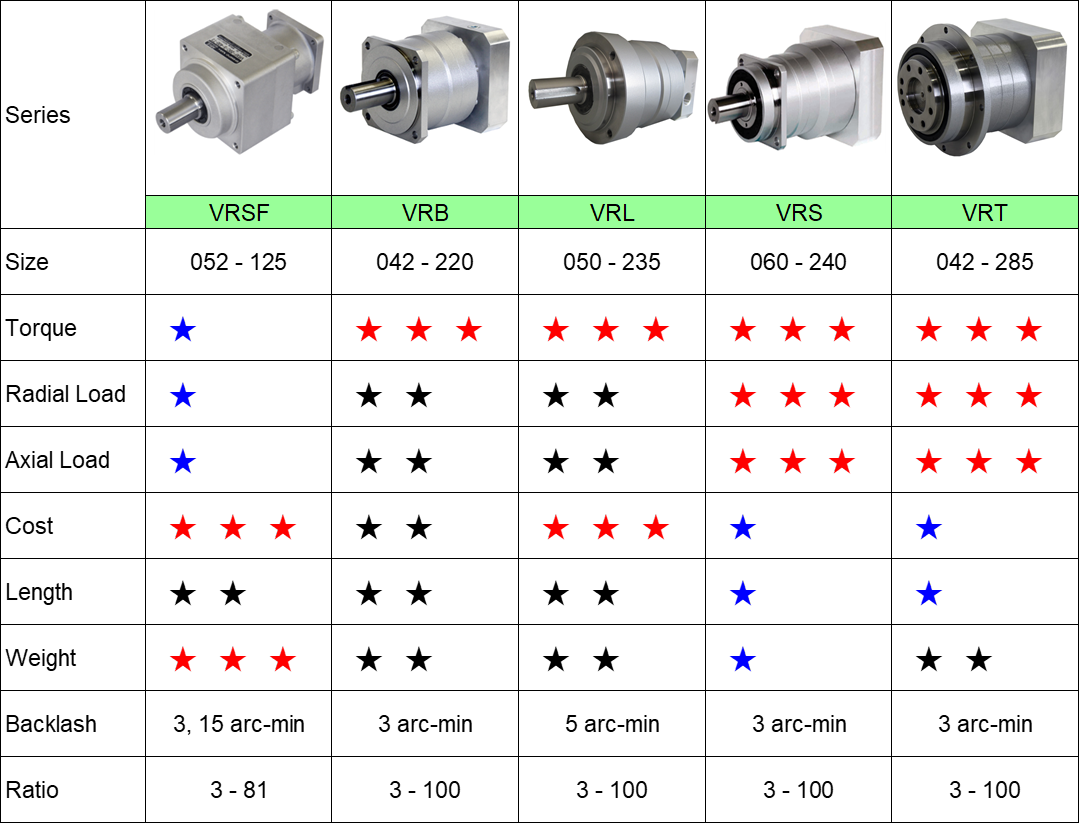 | Series | VRSF | VRB | VRL | VRS | VRT |
|---|---|---|---|---|---|
| Size | 052 - 125 | 042 - 220 | 050 - 235 | 060 - 240 | 042 - 285 |
| Torque | ★ | ★ ★ ★ | ★ ★ ★ | ★ ★ ★ | ★ ★ ★ |
| Radial Load | ★ | ★ ★ | ★ ★ | ★ ★ ★ | ★ ★ ★ |
| Axial Load | ★ | ★ ★ | ★ ★ | ★ ★ ★ | ★ ★ ★ |
| Cost | ★ ★ ★ | ★ ★ | ★ ★ ★ | ★ | ★ |
| Length | ★ ★ | ★ ★ | ★ ★ | ★ | ★ |
| Weight | ★ ★ ★ | ★ ★ | ★ ★ | ★ | ★ ★ |
| Backlash | 3, 15 arc-min | 3 arc-min | 5 arc-min | 3 arc-min | 3 arc-min |
| Ratio | 3 - 81 | 3 - 100 | 3 - 100 | 3 - 100 | 3 - 100 |